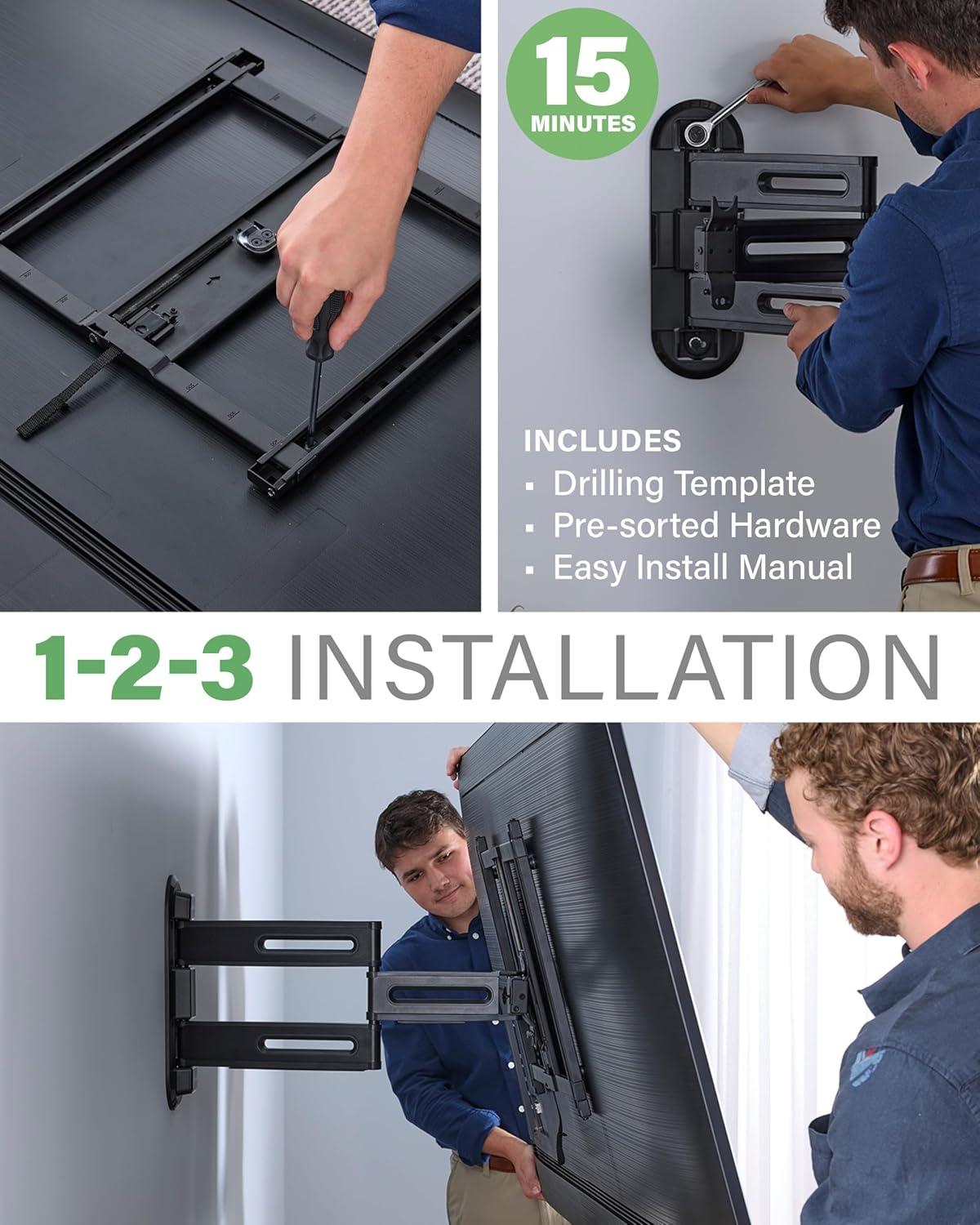 15
MINUTES

INCLUDES
▪ Drilling Template
▪ Pre-sorted Hardware
▪ Easy Install Manual

1-2-3 INSTALLATION